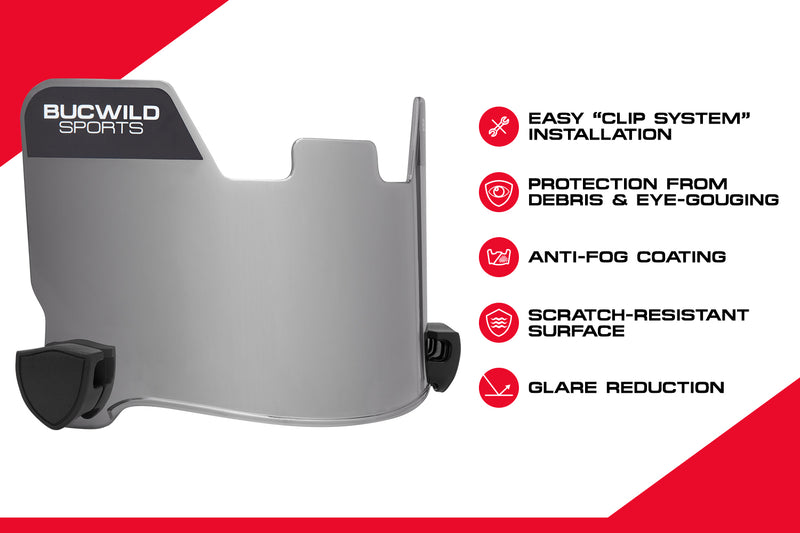 BUCWILD
SPORTS

EASY "CLIP SYSTEM" INSTALLATION

PROTECTION FROM DEBRIS & EYE-GOUGING

ANTI-FOG COATING

SCRATCH-RESISTANT SURFACE

GLARE REDUCTION